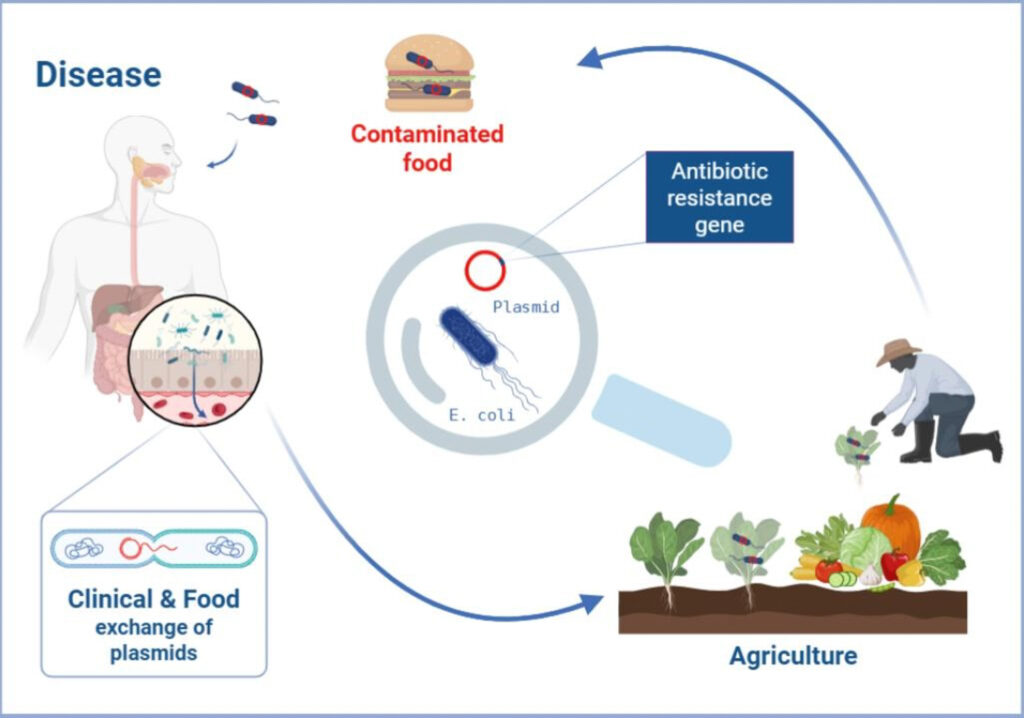 Disease

Contaminated food

Antibiotic resistance gene

Plasmid

E. coli

Clinical & Food exchange of plasmids

Agriculture